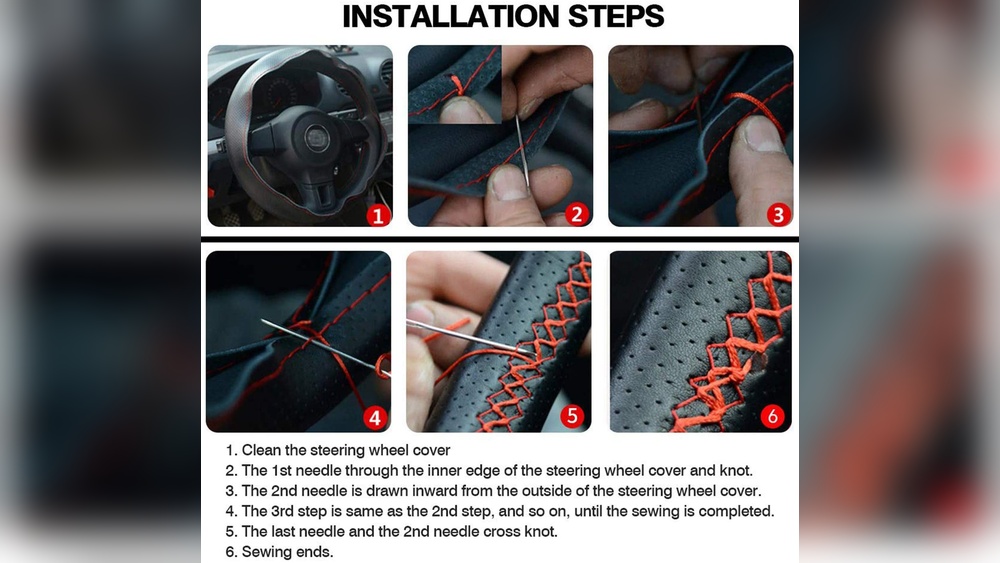 INSTALLATION STEPS

1

2

3

4

5

6

1. Clean the steering wheel cover
2. The 1st needle through the inner edge of the steering wheel cover and knot.
3. The 2nd needle is drawn inward from the outside of the steering wheel cover.
4. The 3rd step is same as the 2nd step, and so on, until the sewing is completed.
5. The last needle and the 2nd needle cross knot.
6. Sewing ends.